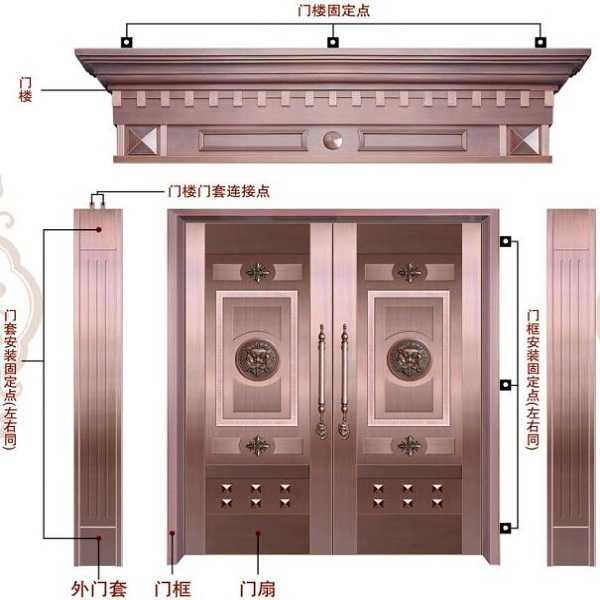 门楼固定点

门楼

门楼门套连接点

门套安装固定点(左右同)

门框安装固定点(左右同)

外门套

门框

门扇